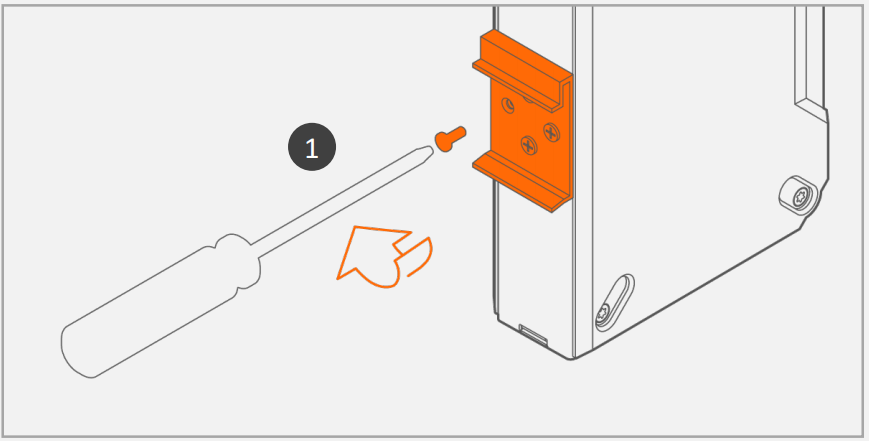 1